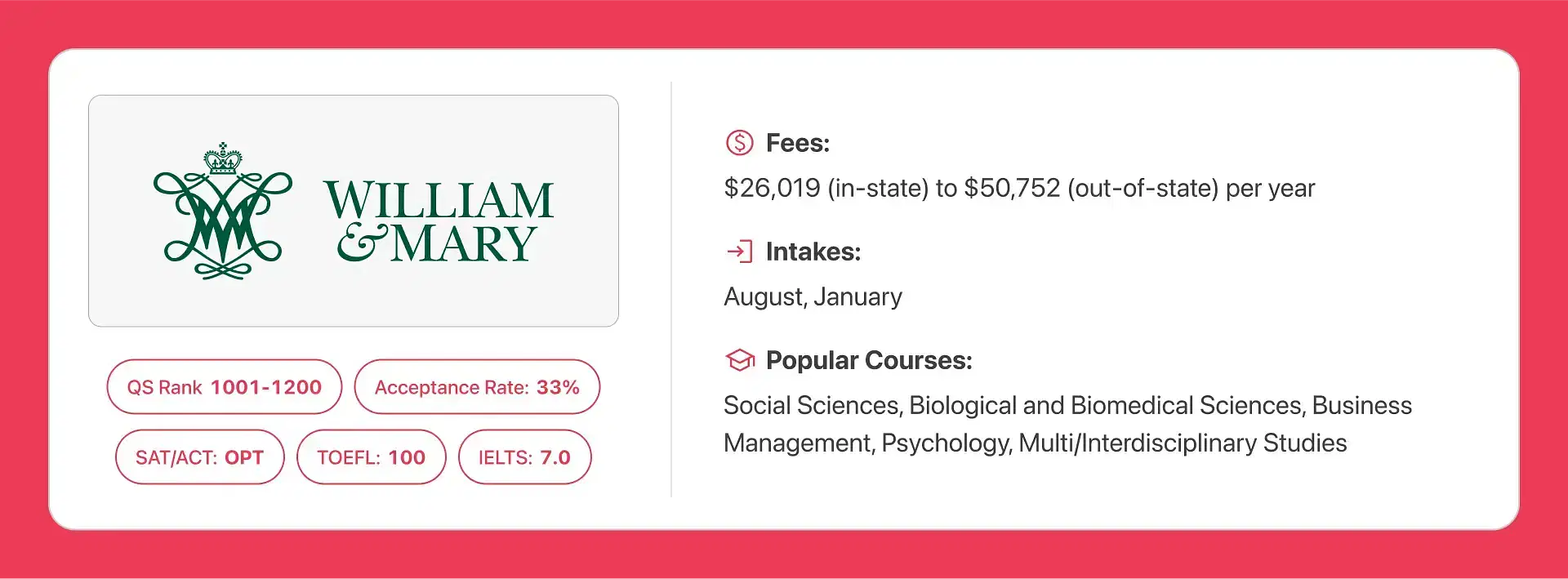 WILLIAM & MARY

QS Rank 1001-1200

Acceptance Rate: 33%

SAT/ACT: OPT

TOEFL: 100

IELTS: 7.0

Fees:

\$26,019 (in-state) to \$50,752 (out-of-state) per year

Intakes:

August, January

Popular Courses:

Social Sciences, Biological and Biomedical Sciences, Business Management, Psychology, Multi/Interdisciplinary Studies